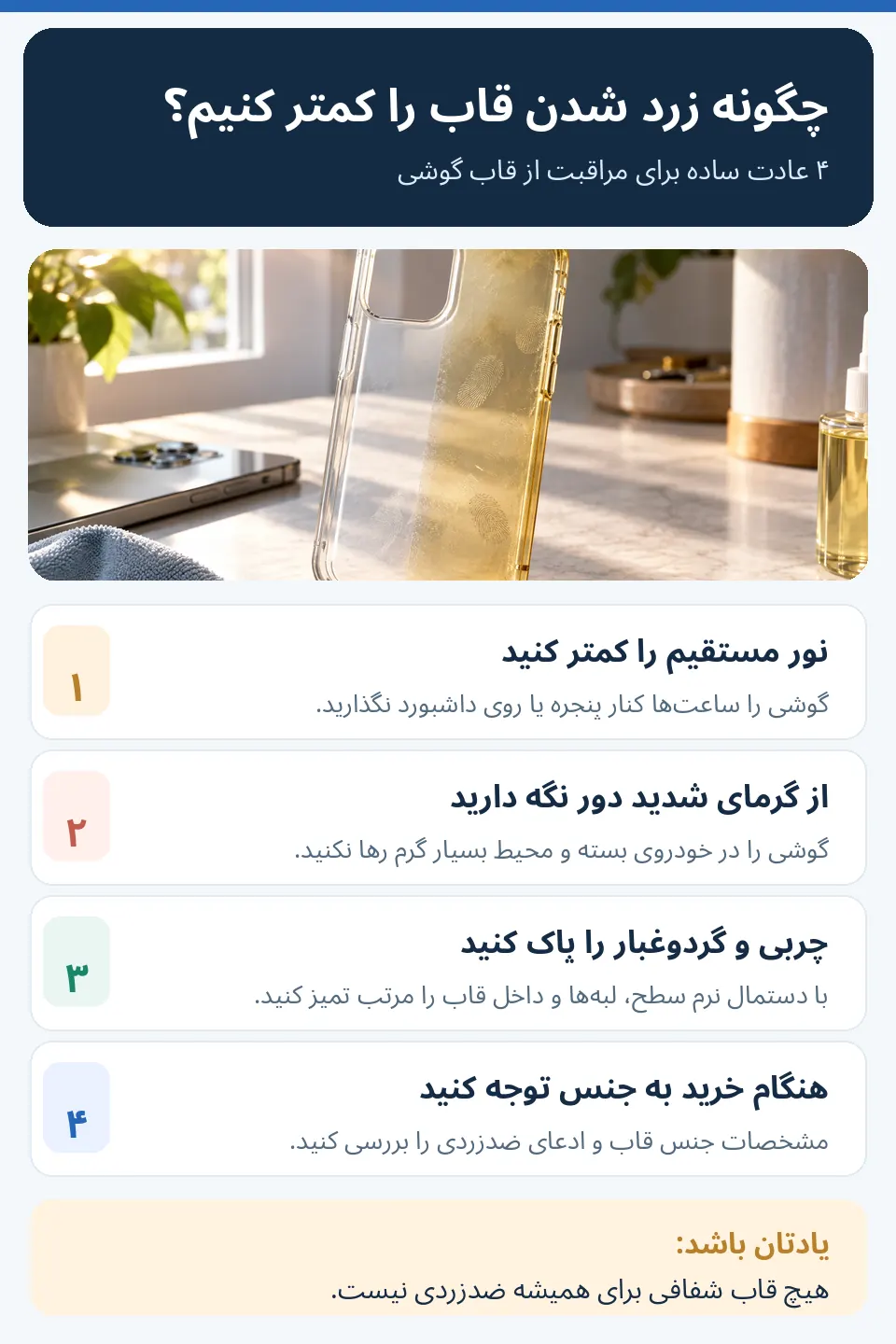 چگونه زرد شدن قاب را کمتر کنیم؟

۴ عادت ساده برای مراقبت از قاب گوشی

۱

نور مستقیم را کمتر کنید

گوشی را ساعت‌ها کنار پنجره یا روی داشبورد نگذارید.

۲

از گرمای شدید دور نگه دارید

گوشی را در خودروی بسته و محیط بسیار گرم رها نکنید.

۳

چربی و گردوغبار را پاک کنید

با دستمال نرم سطح، لبه‌ها و داخل قاب را مرتب تمیز کنید.

۴

هنگام خرید به جنس توجه کنید

مشخصات جنس قاب و ادعای ضدزردی را بررسی کنید.

یادتان باشد:

هیچ قاب شفافی برای همیشه ضدزردی نیست.